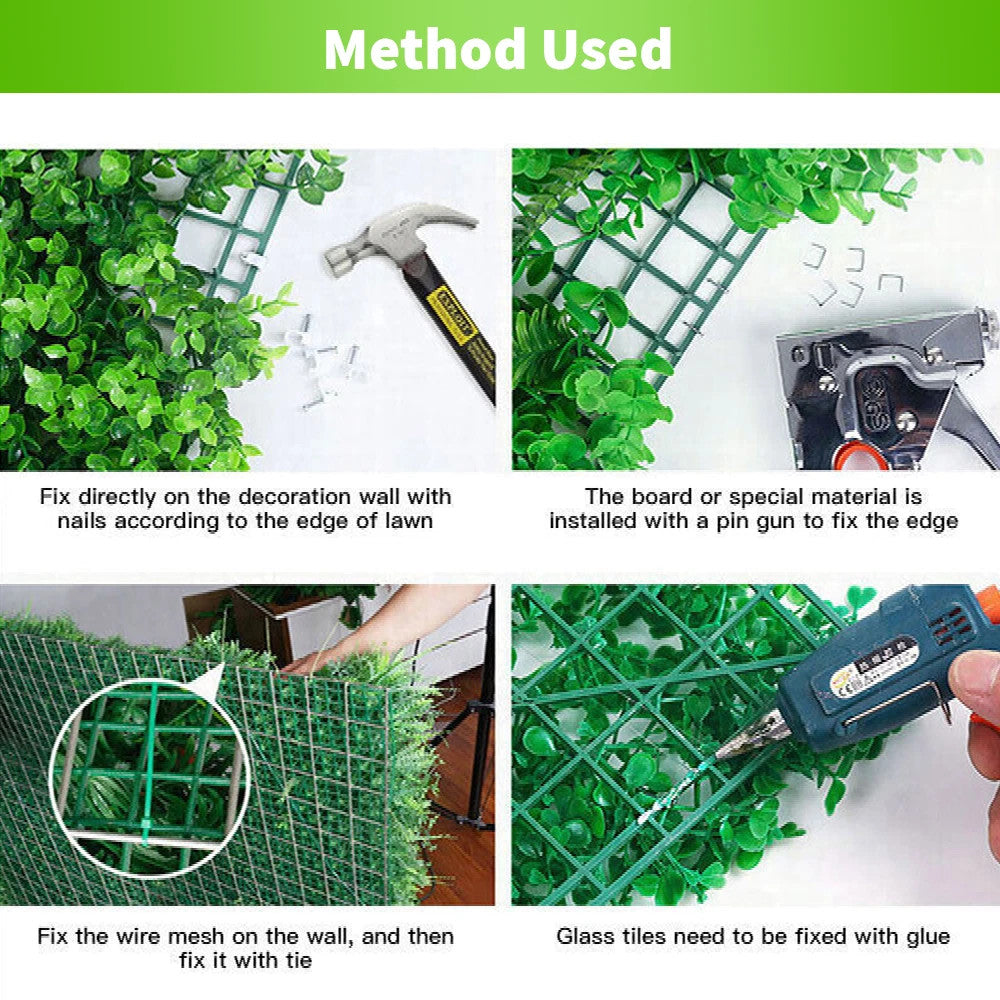 Method Used

Fix directly on the decoration wall with nails according to the edge of lawn

The board or special material is installed with a pin gun to fix the edge

Fix the wire mesh on the wall, and then fix it with tie

Glass tiles need to be fixed with glue